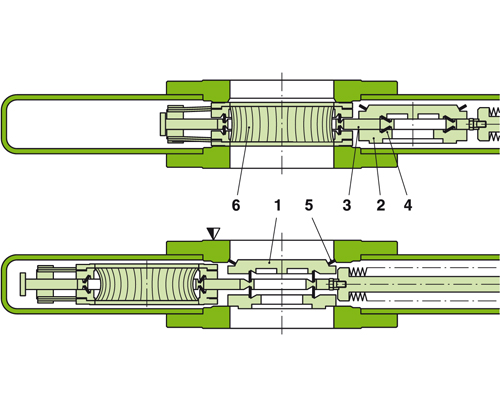 6 1 5 3 2 4